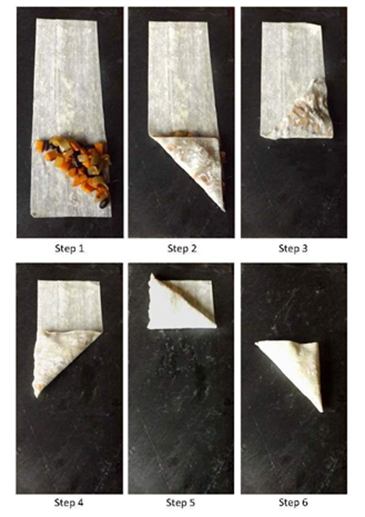 Step 1

Step 2

Step 3

Step 4

Step 5

Step 6